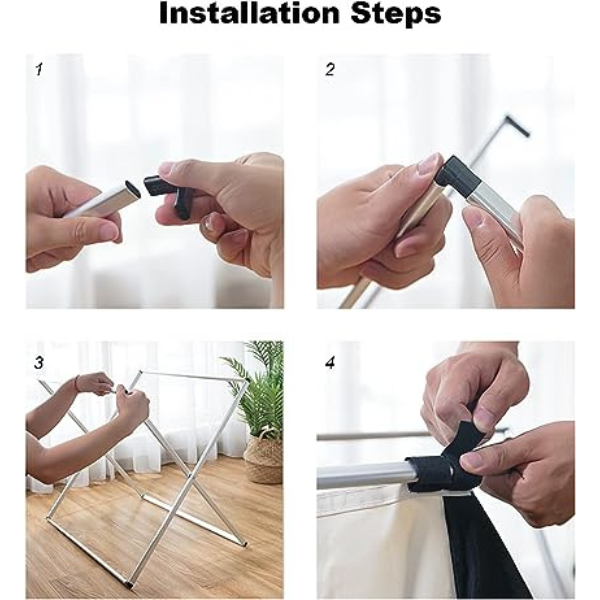 Installation Steps

1

2

3

4